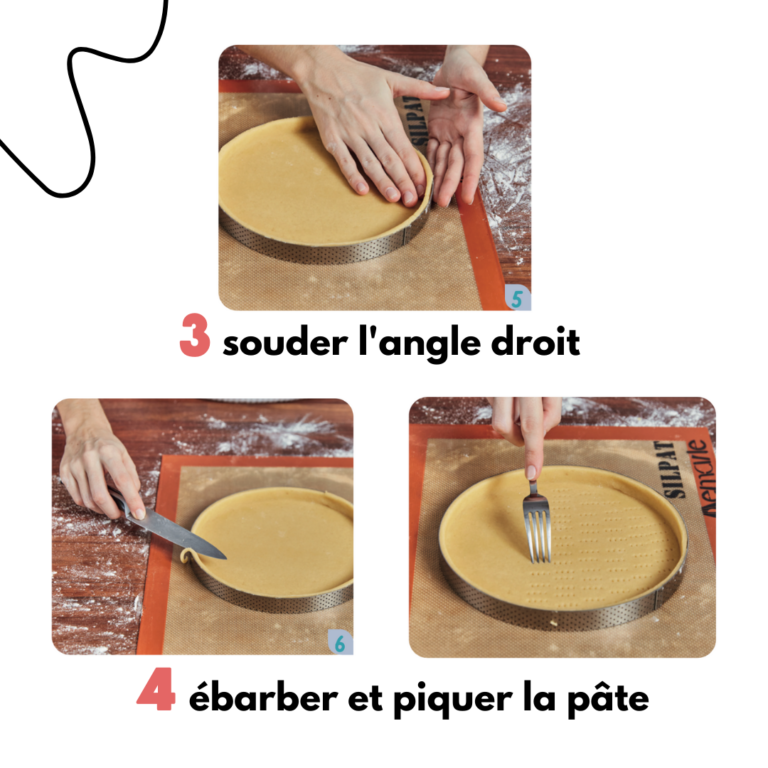 SILPAT

5

3 souder l'angle droit

6

SILPAT
Demarle

4 ébarber et piquer la pâte