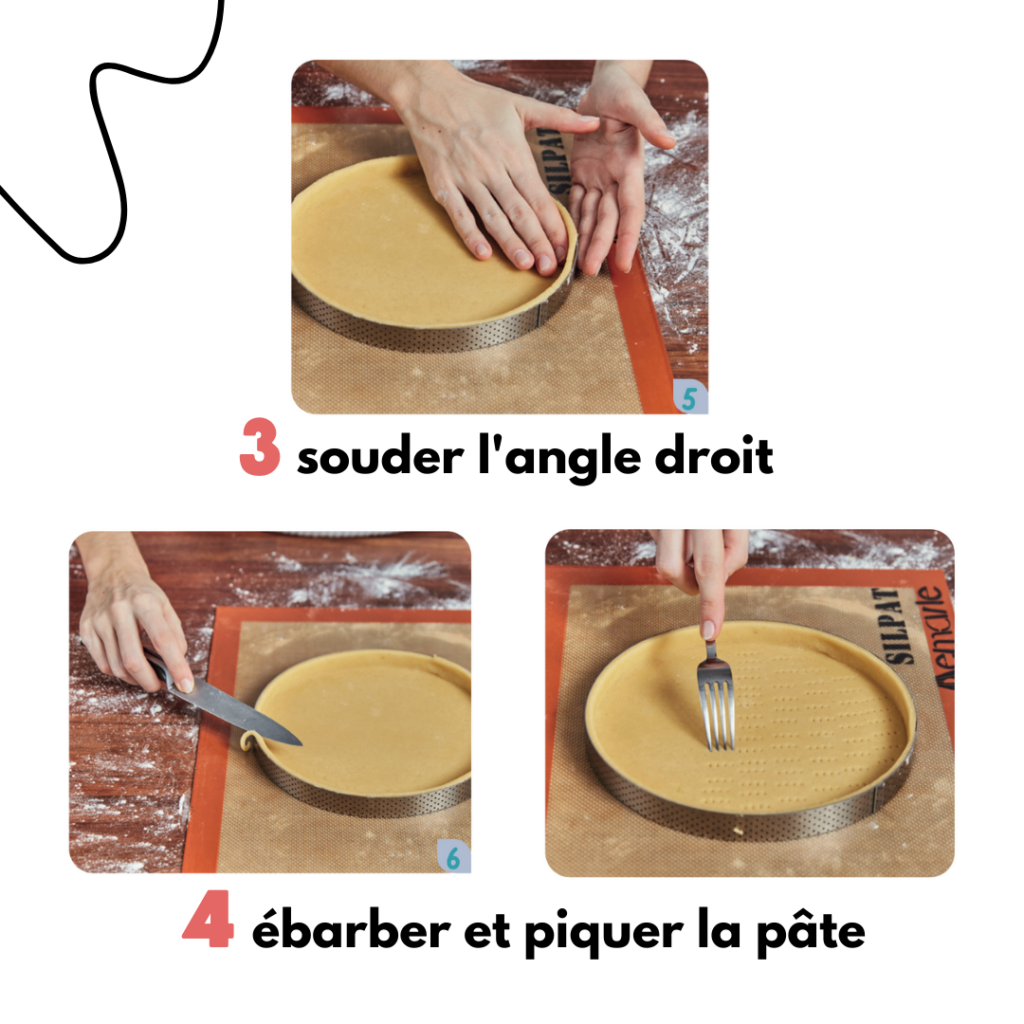 SILPAT

5

3 souder l'angle droit

6

SILPAT
Demarle

4 ébarber et piquer la pâte